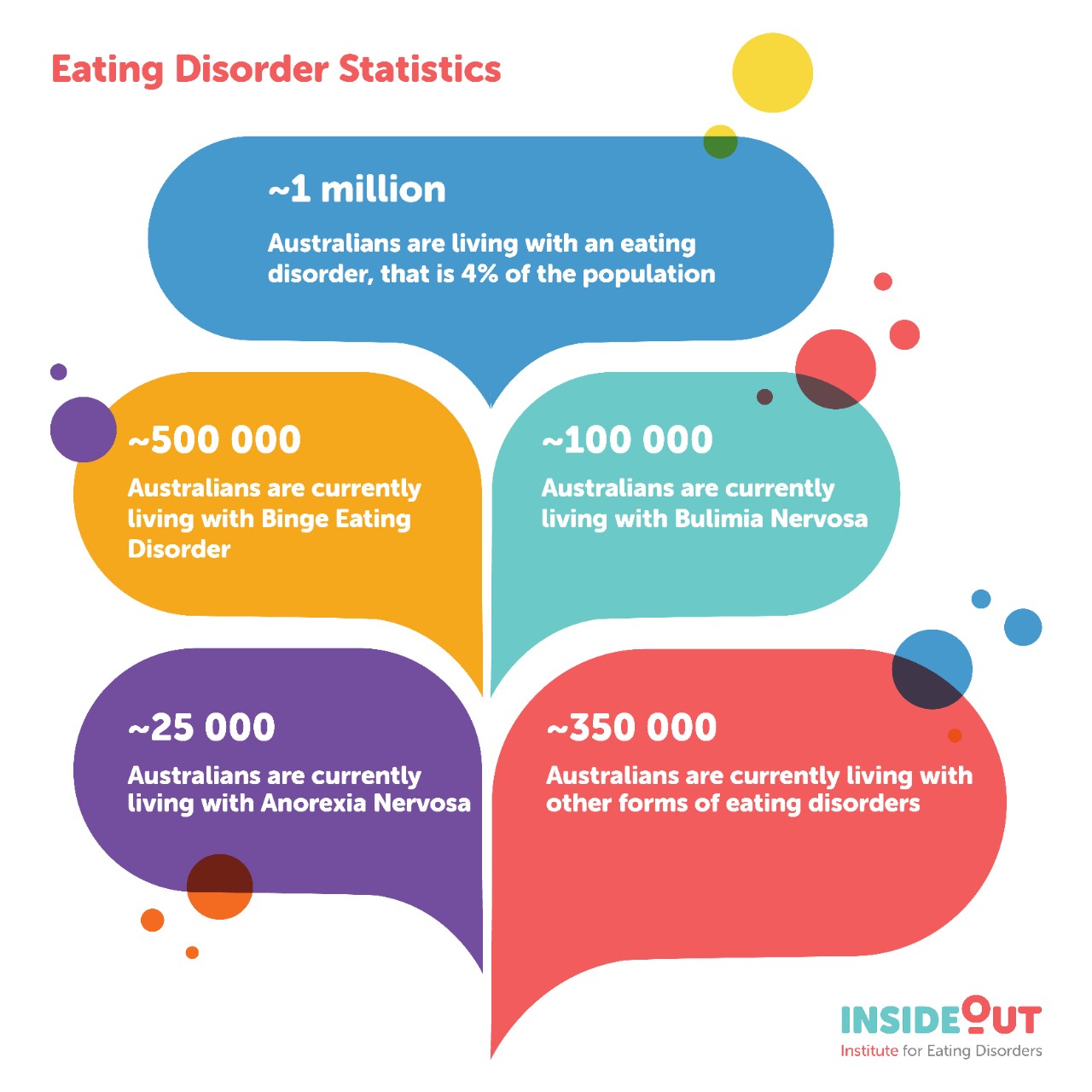 Eating Disorder Statistics

~1 million

Australians are living with an eating disorder, that is 4% of the population

~500 000

Australians are currently living with Binge Eating Disorder

~100 000

Australians are currently living with Bulimia Nervosa

~25 000

Australians are currently living with Anorexia Nervosa

~350 000

Australians are currently living with other forms of eating disorders

INSIDEOUT
Institute for Eating Disorders