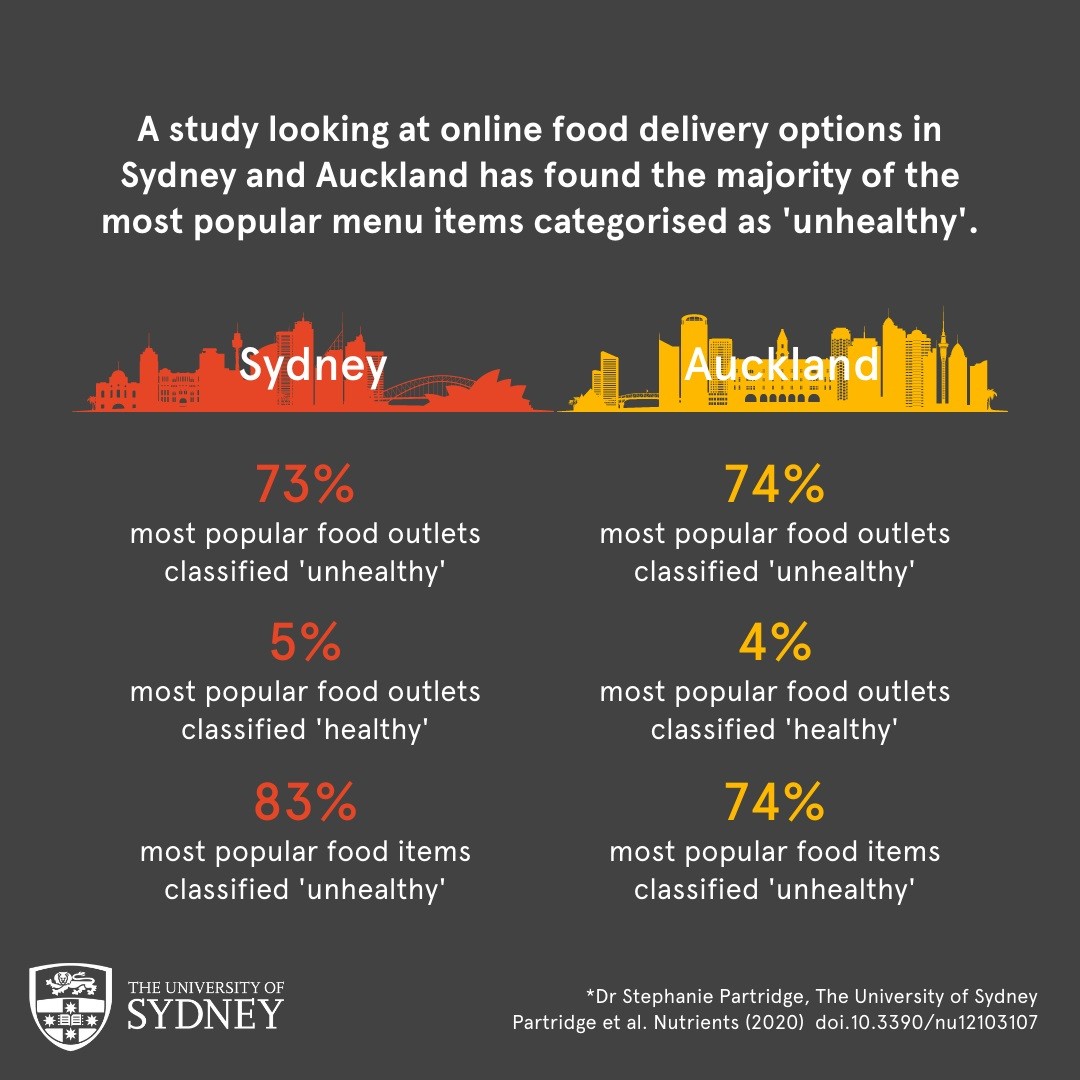 A study looking at online food delivery options in Sydney and Auckland has found the majority of the most popular menu items categorised as 'unhealthy'.

Sydney

73%
most popular food outlets classified 'unhealthy'

5%
most popular food outlets classified 'healthy'

83%
most popular food items classified 'unhealthy'

Auckland

74%
most popular food outlets classified 'unhealthy'

4%
most popular food outlets classified 'healthy'

74%
most popular food items classified 'unhealthy'

THE UNIVERSITY OF SYDNEY

*Dr Stephanie Partridge, The University of Sydney
Partridge et al. Nutrients (2020) doi.10.3390/nu12103107